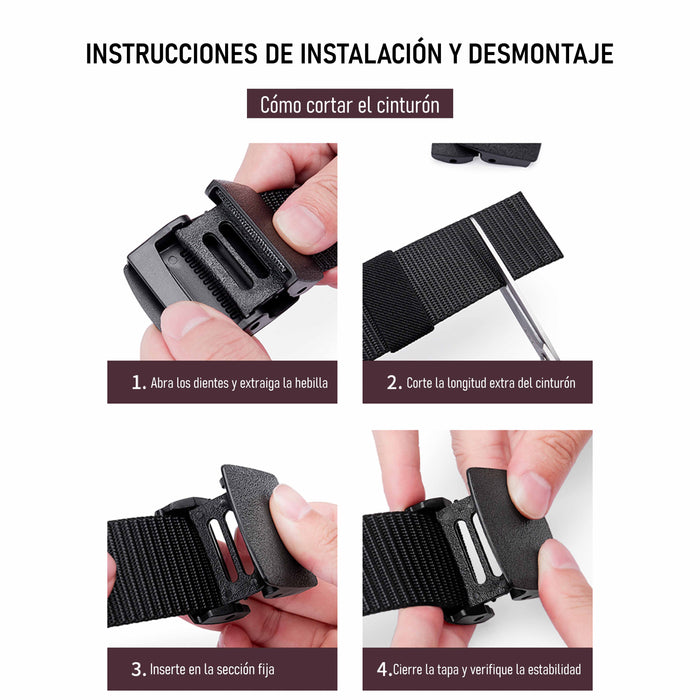 INSTRUCCIONES DE INSTALACIÓN Y DESMONTAJE

Cómo cortar el cinturón

1. Abra los dientes y extraiga la hebilla

2. Corte la longitud extra del cinturón

3. Inserte en la sección fija

4. Cierre la tapa y verifique la estabilidad