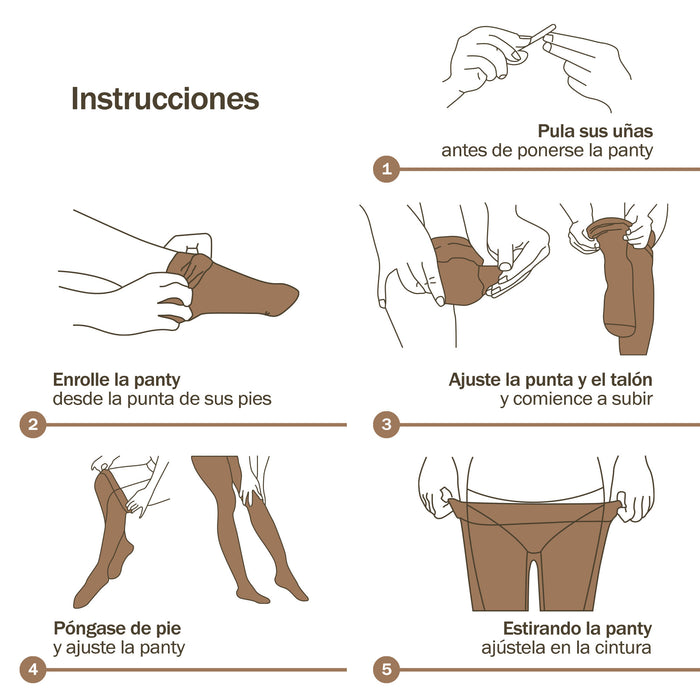 Instrucciones

Pula sus uñas
antes de ponerse la panty

1

Enrolle la panty
desde la punta de sus pies

2

Ajuste la punta y el talón
y comience a subir

3

Póngase de pie
y ajuste la panty

4

Estirando la panty
ajústela en la cintura

5