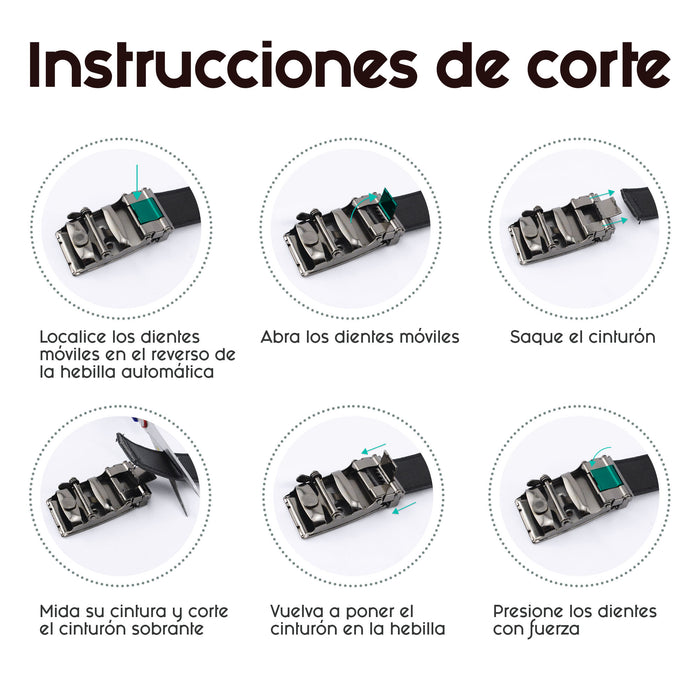 Instrucciones de corte

Localice los dientes móviles en el reverso de la hebilla automática

Abra los dientes móviles

Saque el cinturón

Mida su cintura y corte el cinturón sobrante

Vuelva a poner el cinturón en la hebilla

Presione los dientes con fuerza